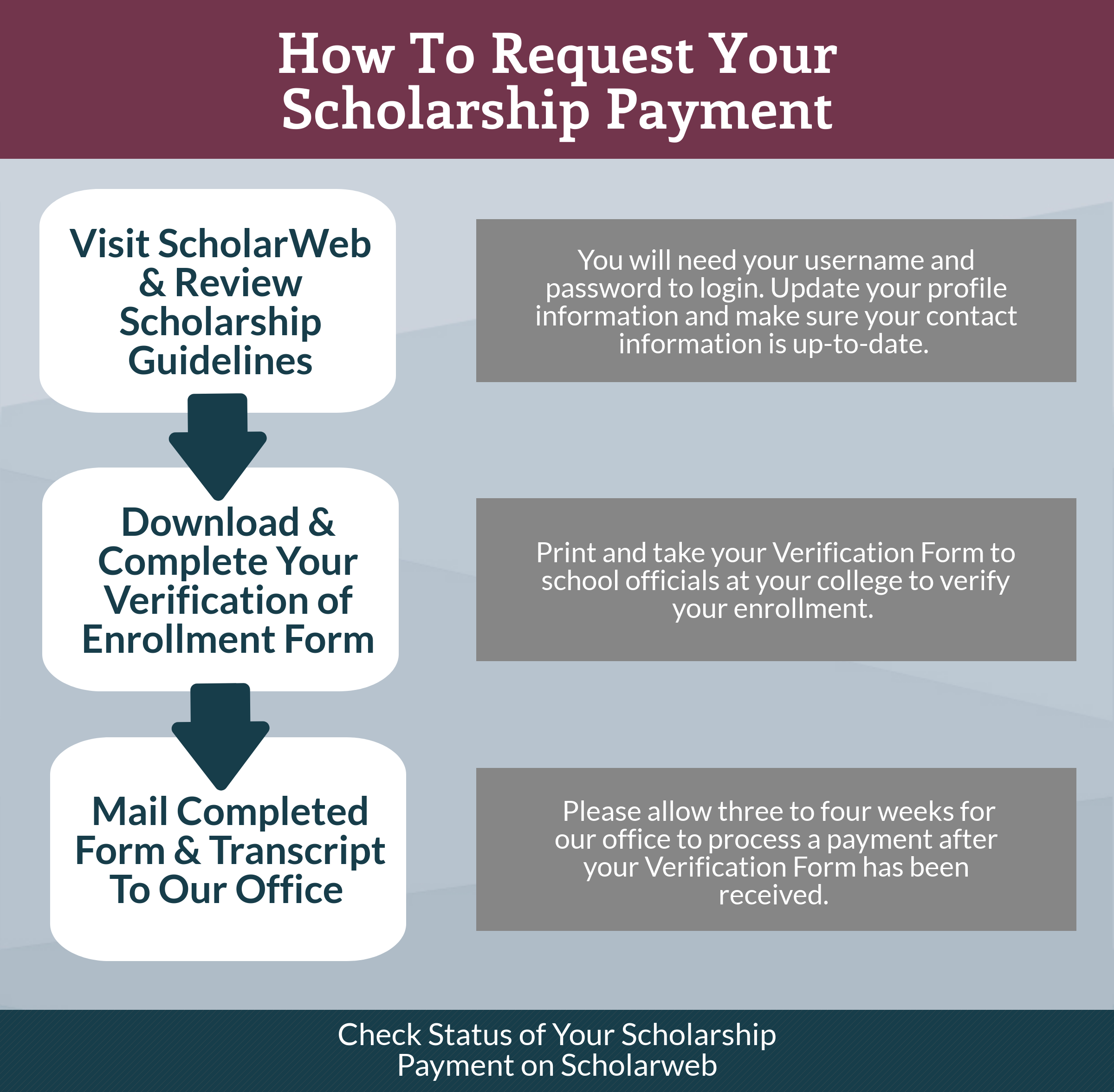 How To Request Your Scholarship Payment

Visit ScholarWeb & Review Scholarship Guidelines

You will need your username and password to login. Update your profile information and make sure your contact information is up-to-date.

Download & Complete Your Verification of Enrollment Form

Print and take your Verification Form to school officials at your college to verify your enrollment.

Mail Completed Form & Transcript To Our Office

Please allow three to four weeks for our office to process a payment after your Verification Form has been received.

Check Status of Your Scholarship Payment on Scholarweb