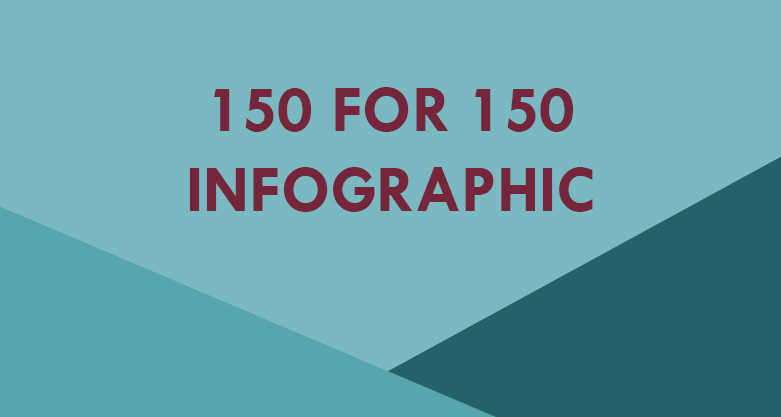 150 FOR 150
INFOGRAPHIC